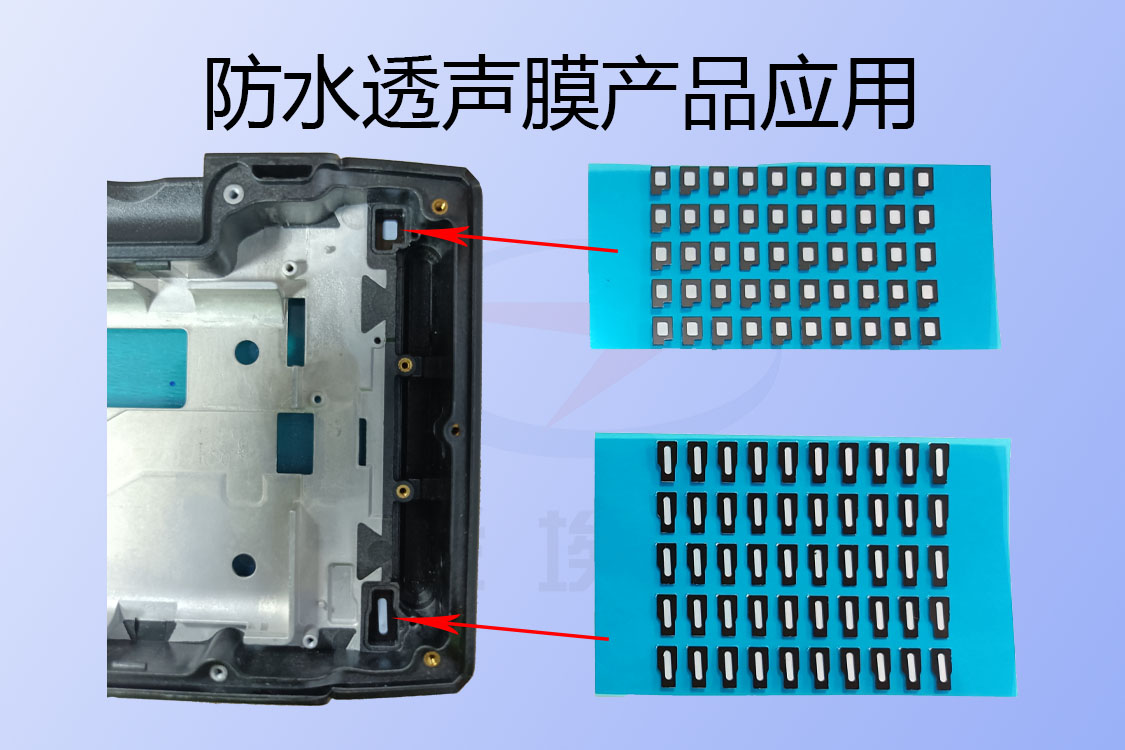 防水透声膜产品应用